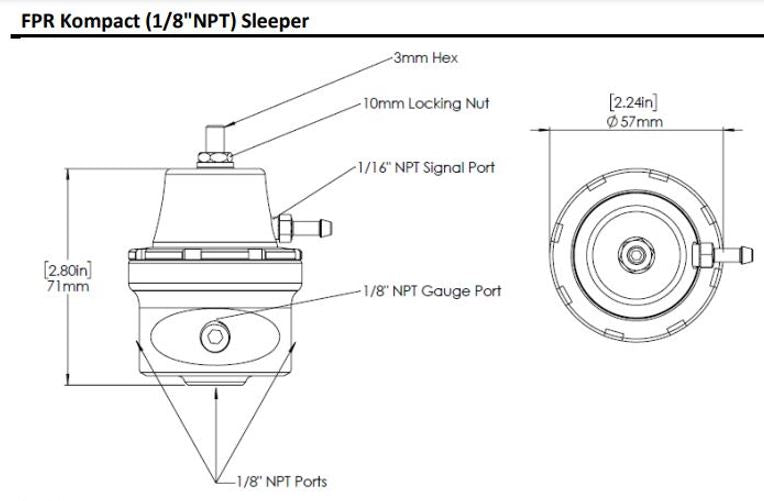 FPR Kompact (1/8"NPT) Sleeper

3mm Hex

10mm Locking Nut

1/16" NPT Signal Port

[2.80in]
71mm

1/8" NPT Gauge Port

1/8" NPT Ports

[2.24in]
Ø 57mm